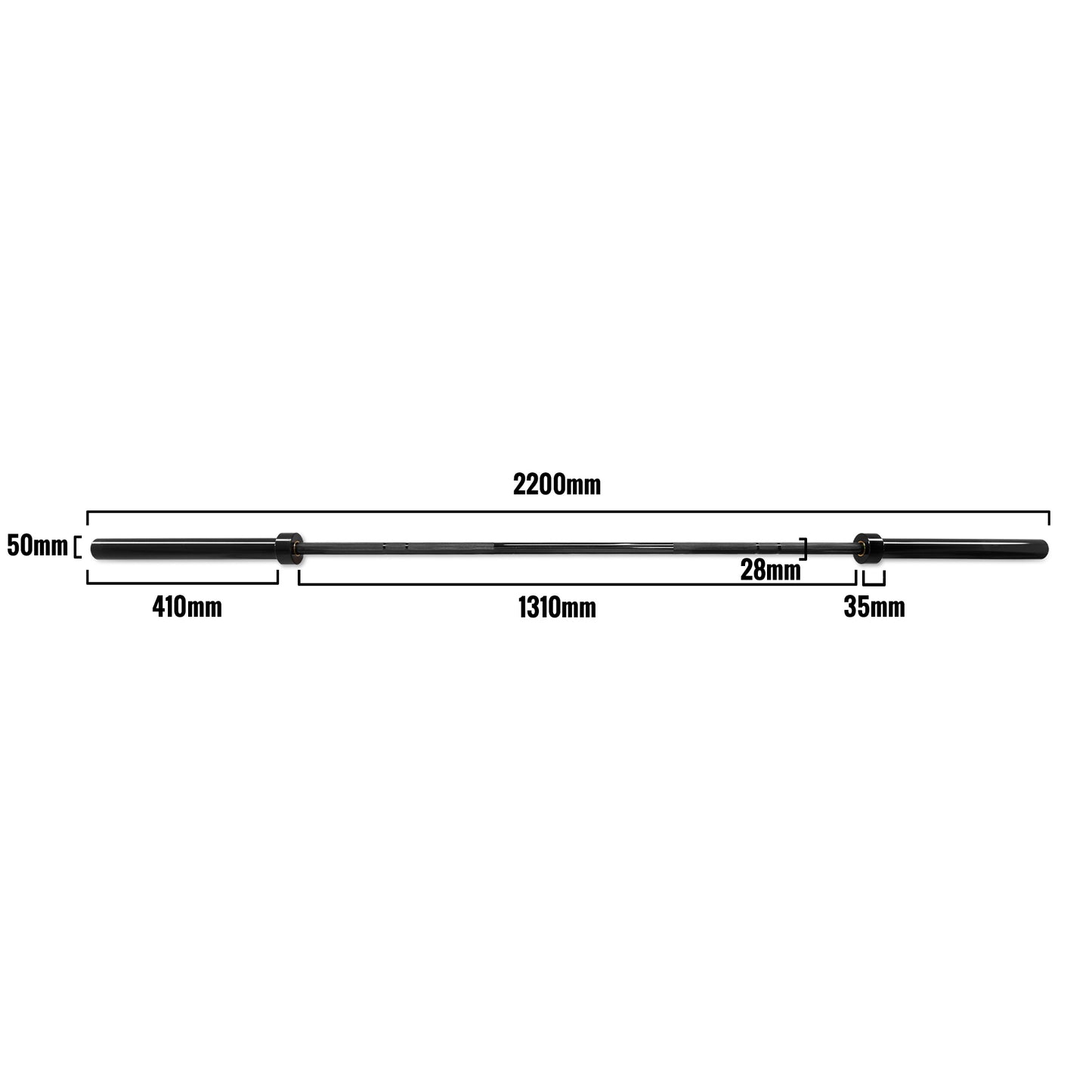 2200mm

50mm

28mm

410mm

1310mm

35mm