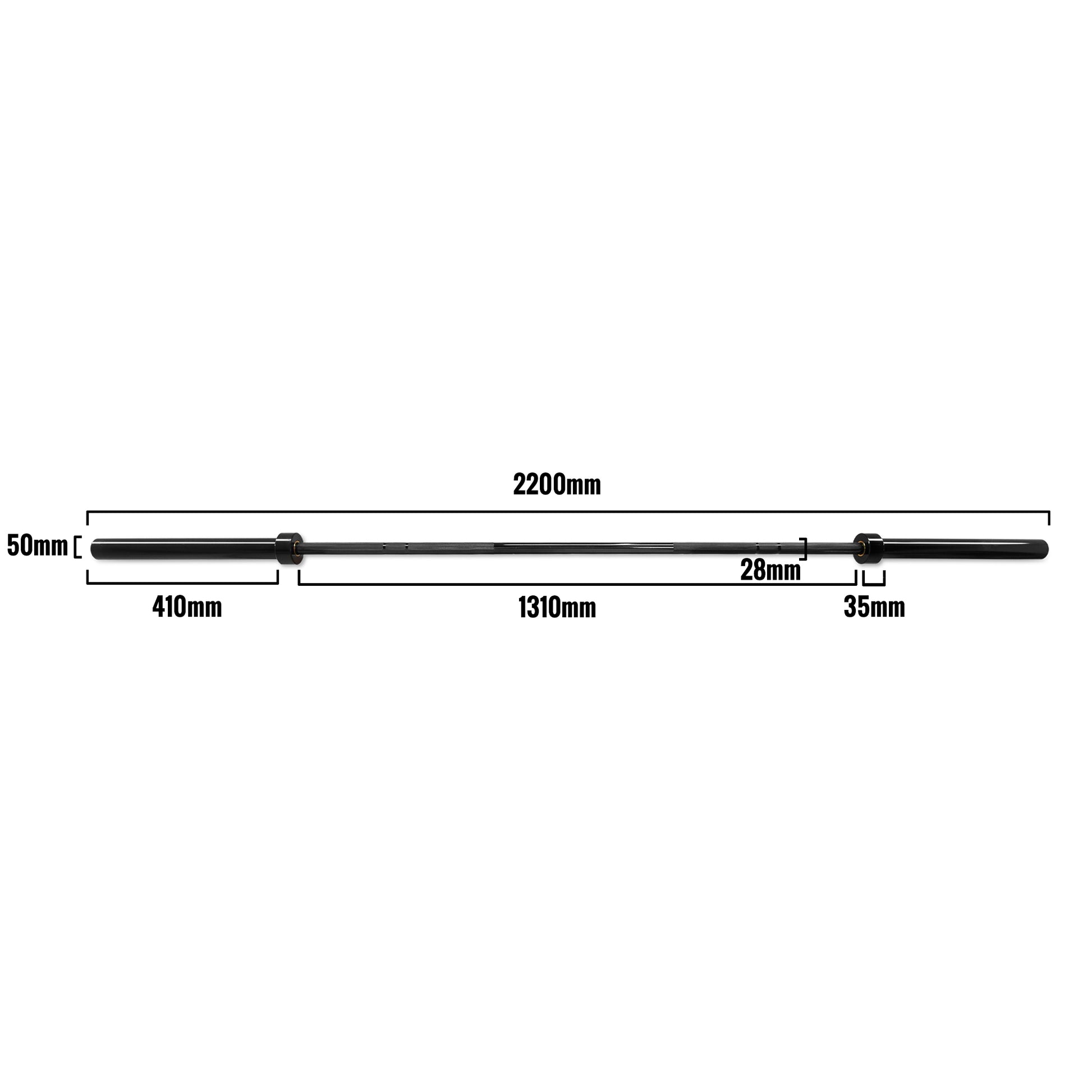 2200mm

50mm

28mm

410mm

1310mm

35mm