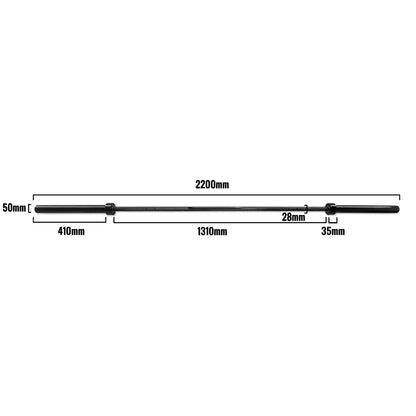 2200mm
50mm
28mm
410mm
1310mm
35mm