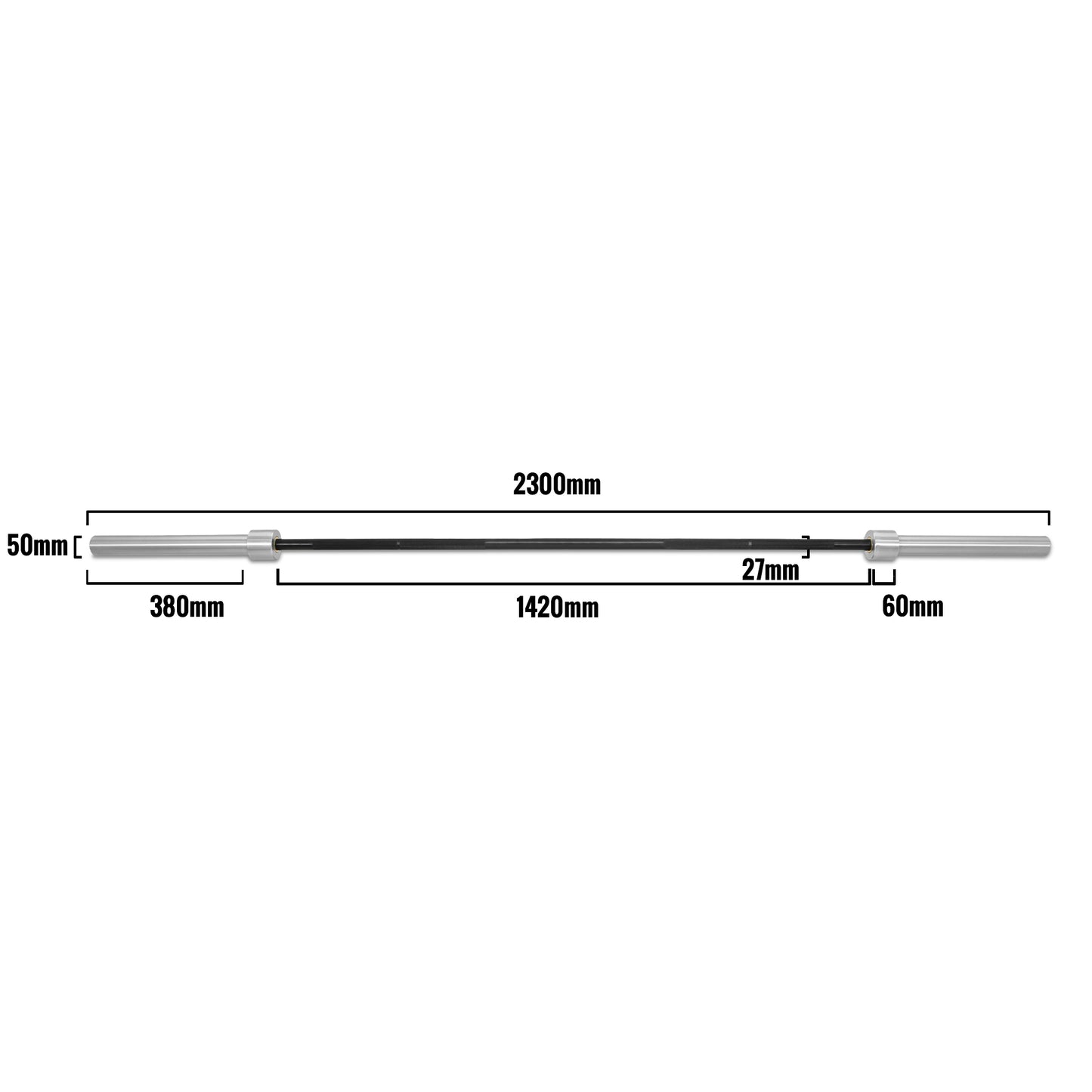 2300mm

50mm

27mm

380mm

1420mm

60mm