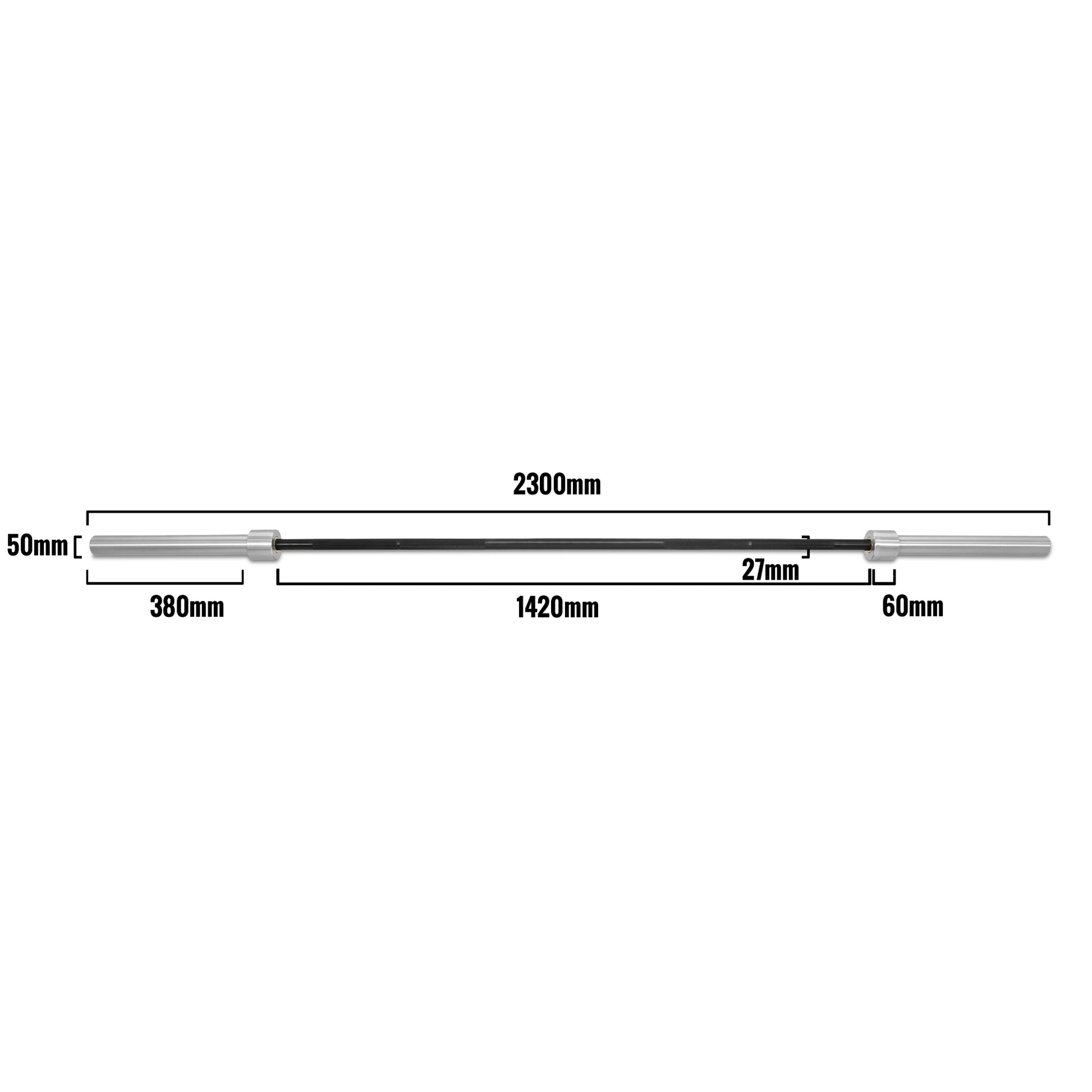 2300mm

50mm

27mm

380mm

1420mm

60mm