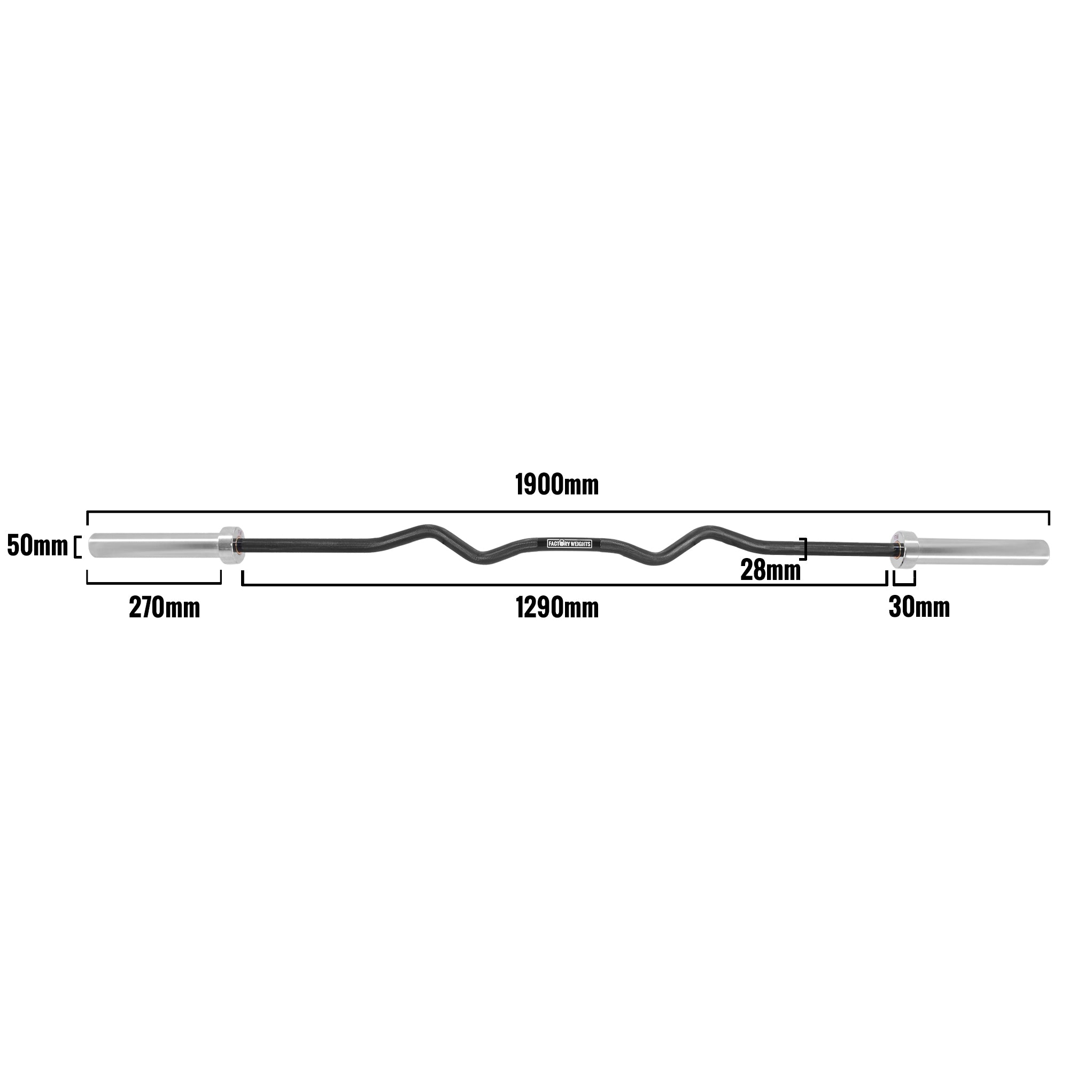 1900mm

50mm

FACTORY WEIGHTS

28mm

270mm

1290mm

30mm