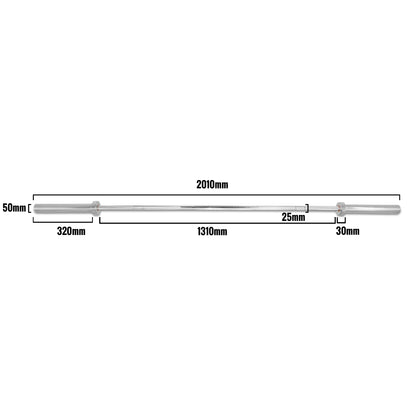 2010mm
50mm
25mm
320mm
1310mm
30mm