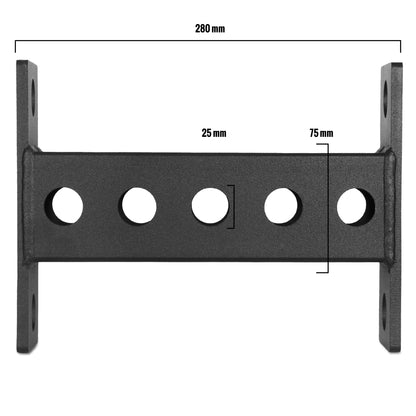 280 mm

25 mm

75 mm