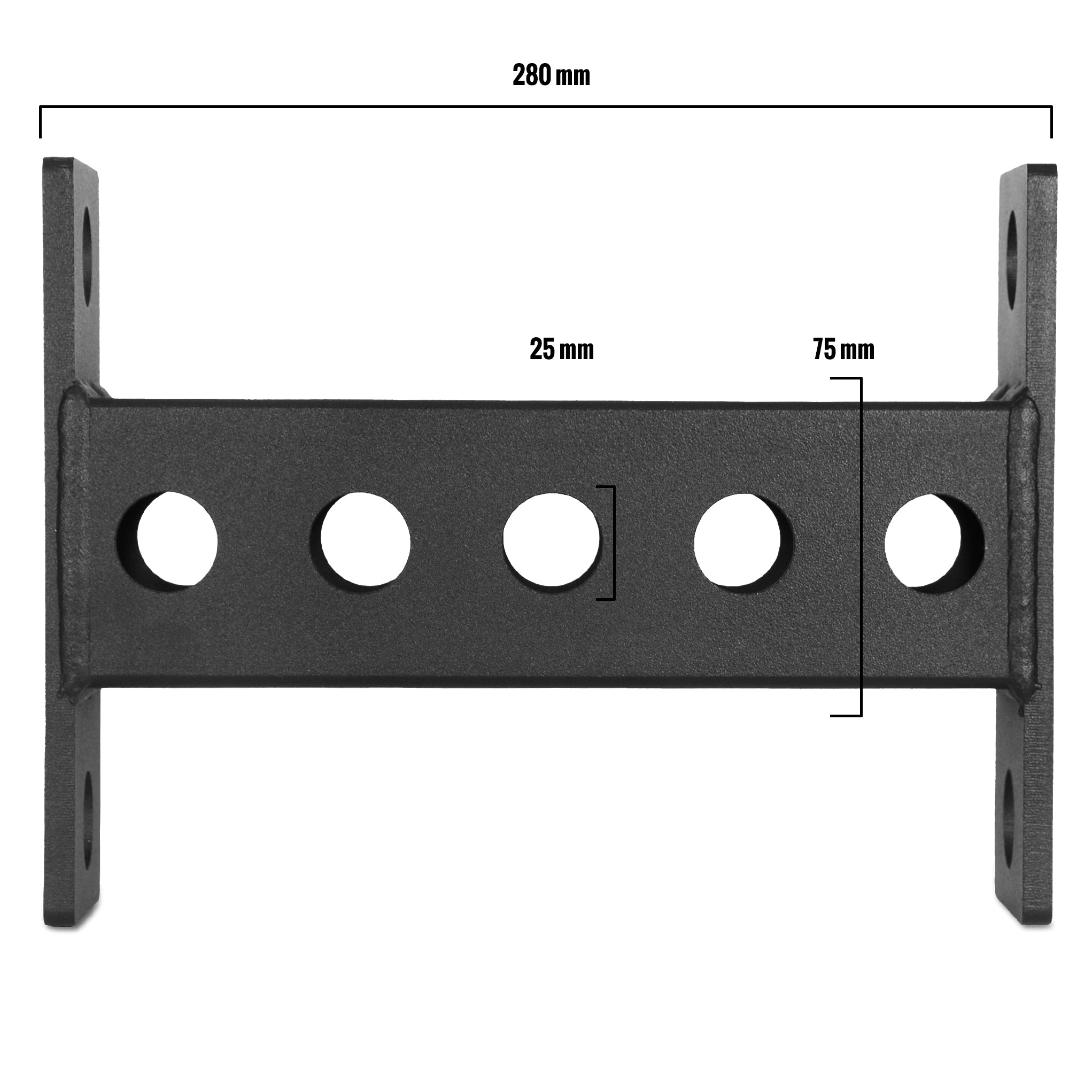 280 mm

25 mm

75 mm