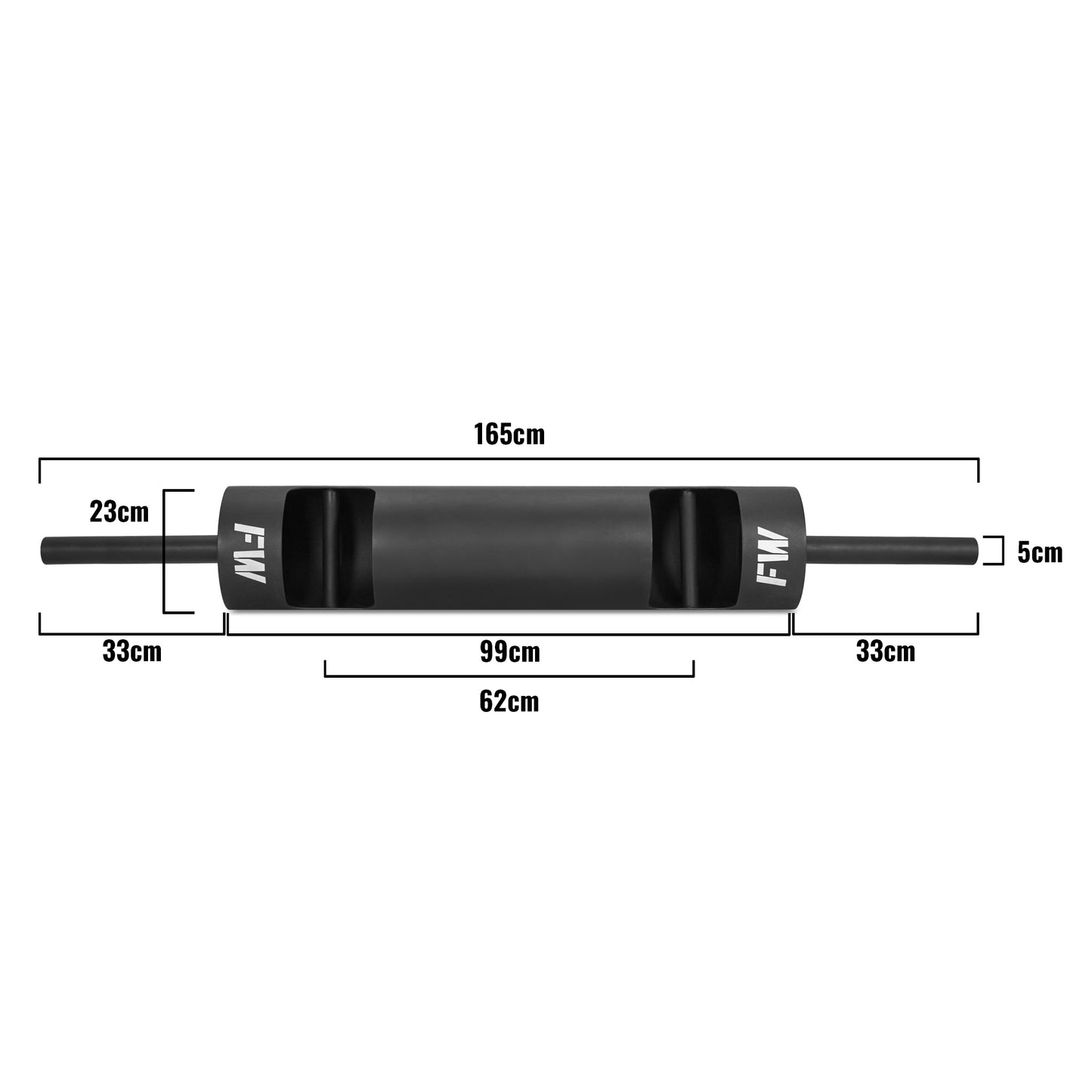 165cm

23cm

FW

FW

5cm

33cm

99cm

33cm

62cm