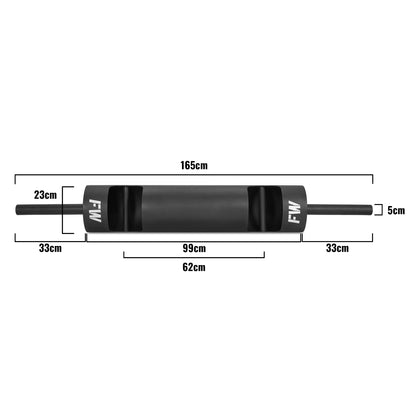 165cm

23cm

FW

FW

5cm

33cm

99cm

33cm

62cm