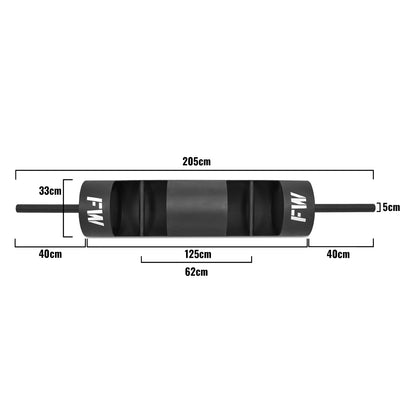 205cm

33cm

FW

FW

5cm

40cm

125cm

40cm

62cm