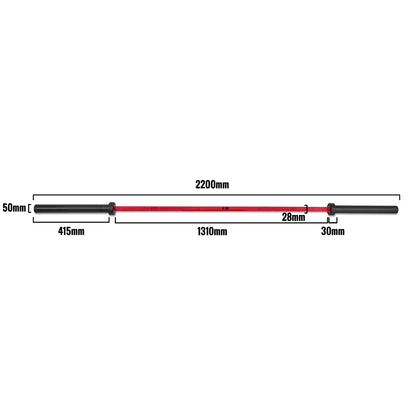 2200mm

50mm

28mm

415mm

1310mm

30mm