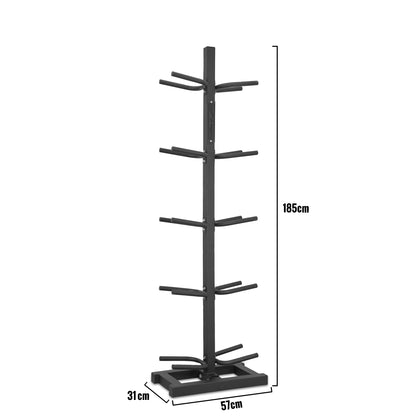 185cm

31cm

57cm