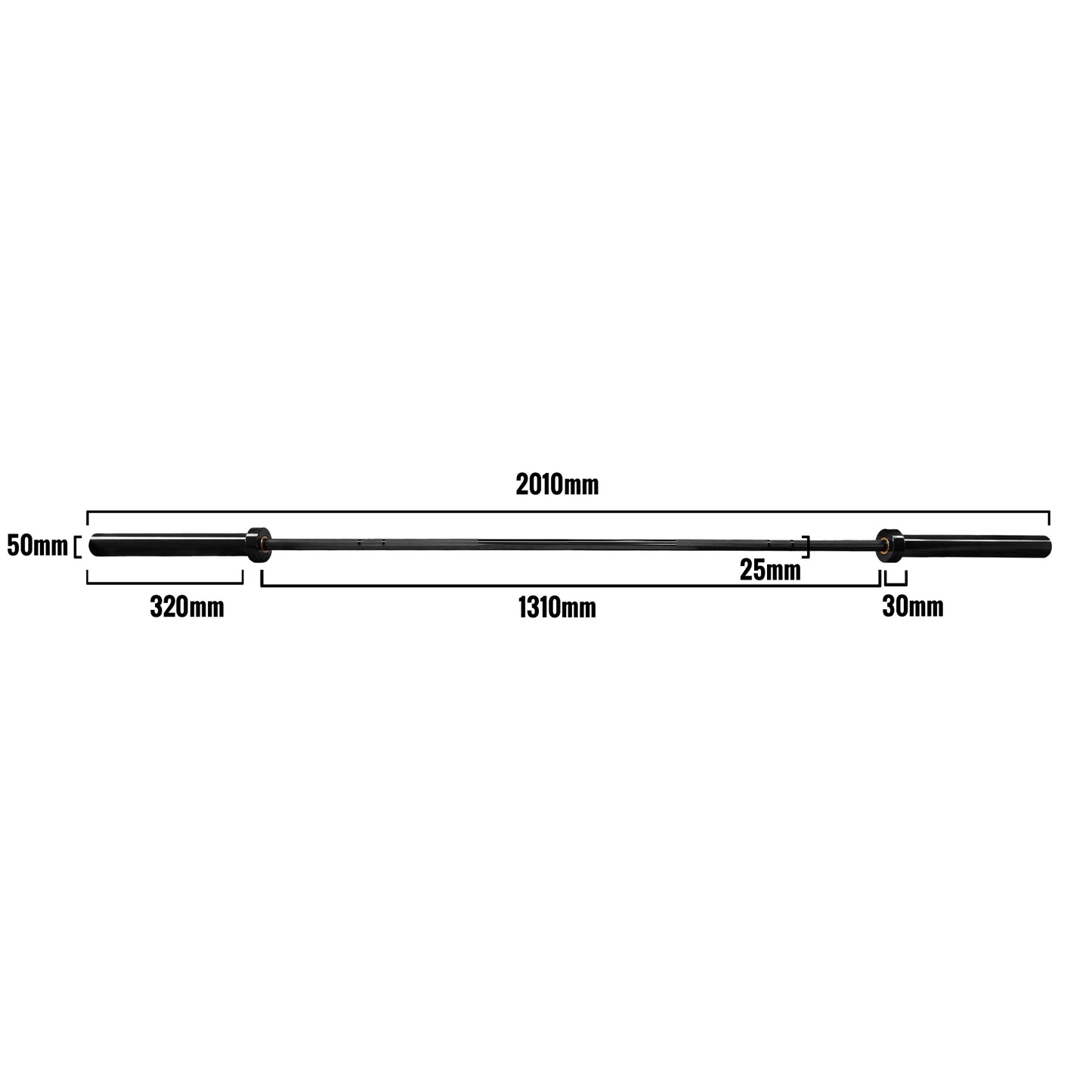 2010mm

50mm

25mm

320mm

1310mm

30mm