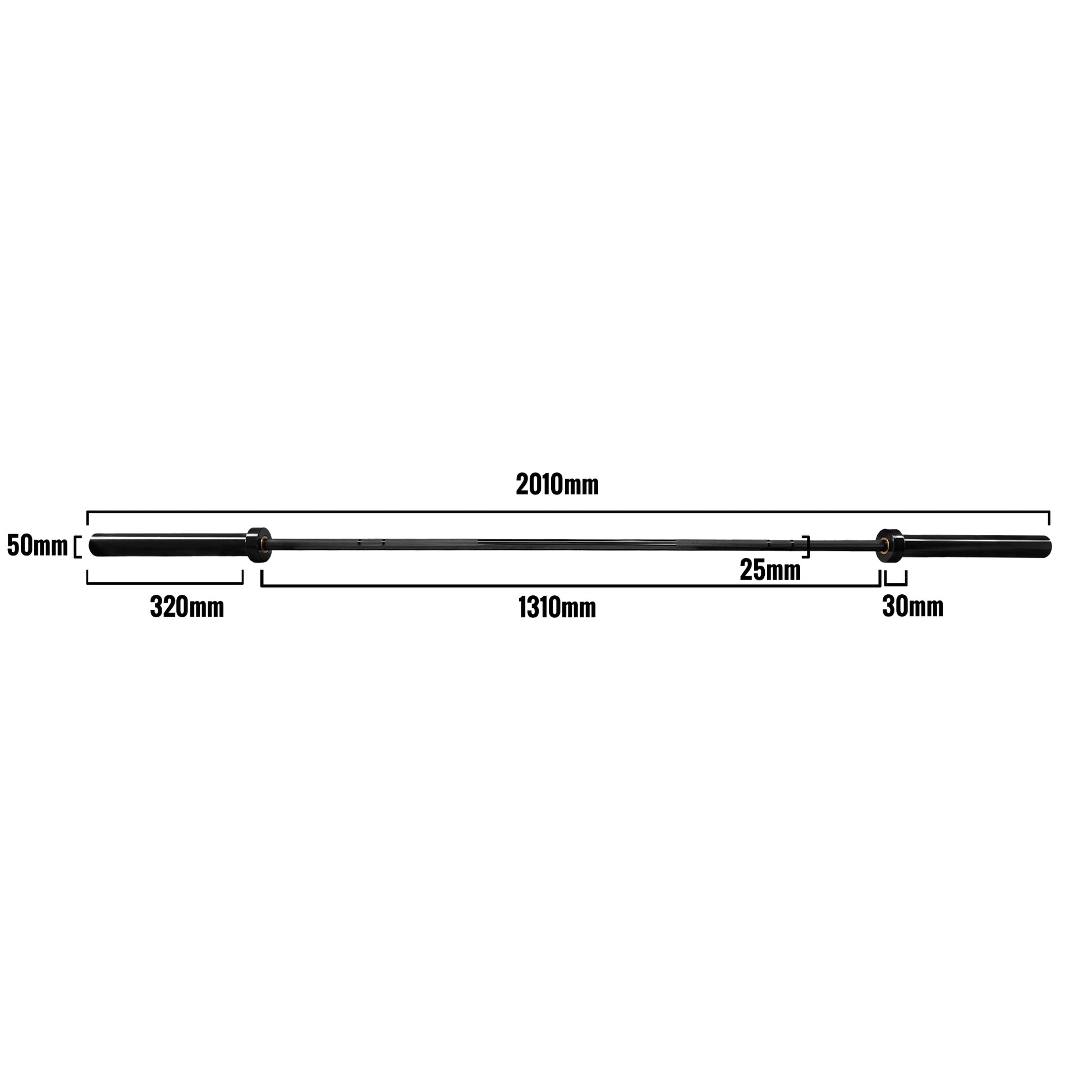 2010mm

50mm

25mm

320mm

1310mm

30mm