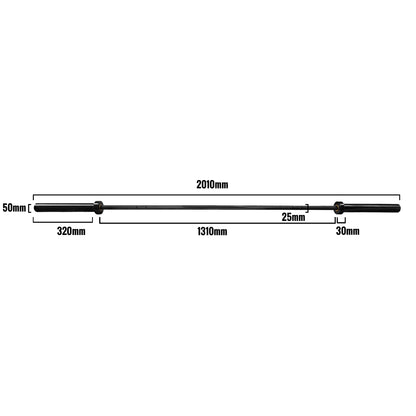 2010mm
50mm
25mm
320mm
1310mm
30mm